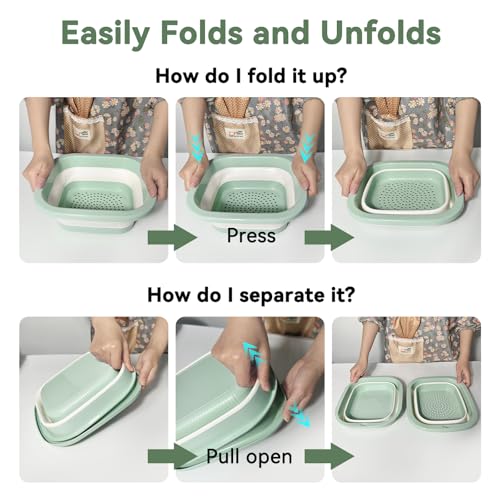 Easily Folds and Unfolds

How do I fold it up?

Press

How do I separate it?

Pull open