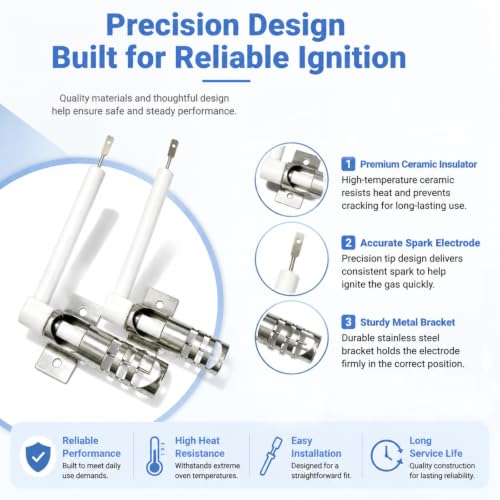 Precision Design
Built for Reliable Ignition

Quality materials and thoughtful design help ensure safe and steady performance.

1 Premium Ceramic Insulator
High-temperature ceramic resists heat and prevents cracking for long-lasting use.

2 Accurate Spark Electrode
Precision tip design delivers consistent spark to help ignite the gas quickly.

3 Sturdy Metal Bracket
Durable stainless steel bracket holds the electrode firmly in the correct position.

Reliable Performance
Built to meet daily use demands.

High Heat Resistance
Withstands extreme oven temperatures.

Easy Installation
Designed for a straightforward fit.

Long Service Life
Quality construction for lasting reliability.