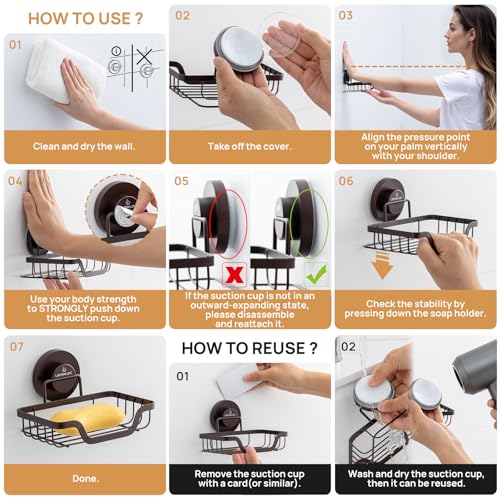 HOW TO USE ?

01

Clean and dry the wall.

02

Take off the cover.

03

Align the pressure point on your palm vertically with your shoulder.

04

Use your body strength to STRONGLY push down the suction cup.

05

If the suction cup is not in an outward-expanding state, please disassemble and reattach it.

06

Check the stability by pressing down the soap holder.

07

Done.

HOW TO REUSE ?

01

Remove the suction cup with a card(or similar).

02

Wash and dry the suction cup, then it can be reused.