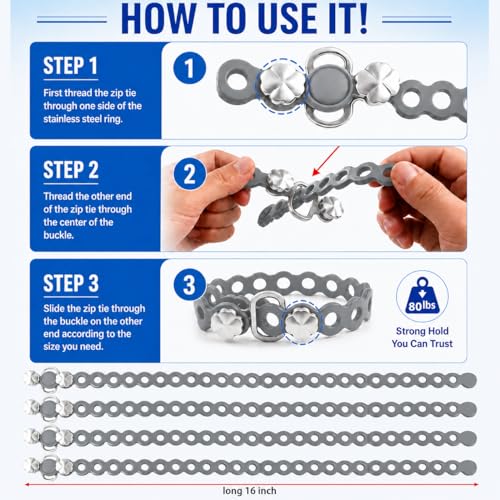 HOW TO USE IT!

STEP 1

First thread the zip tie through one side of the stainless steel ring.

1

STEP 2

Thread the other end of the zip tie through the center of the buckle.

2

STEP 3

Slide the zip tie through the buckle on the other end according to the size you need.

3

80lbs

Strong Hold You Can Trust

long 16 inch