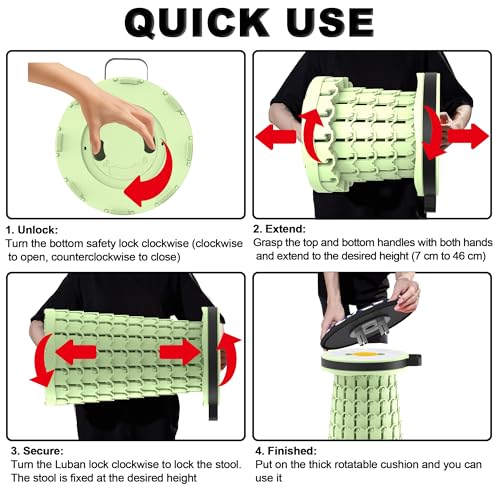 QUICK USE

1. Unlock:
Turn the bottom safety lock clockwise (clockwise to open, counterclockwise to close)

2. Extend:
Grasp the top and bottom handles with both hands and extend to the desired height (7 cm to 46 cm)

3. Secure:
Turn the Luban lock clockwise to lock the stool. The stool is fixed at the desired height

4. Finished:
Put on the thick rotatable cushion and you can use it